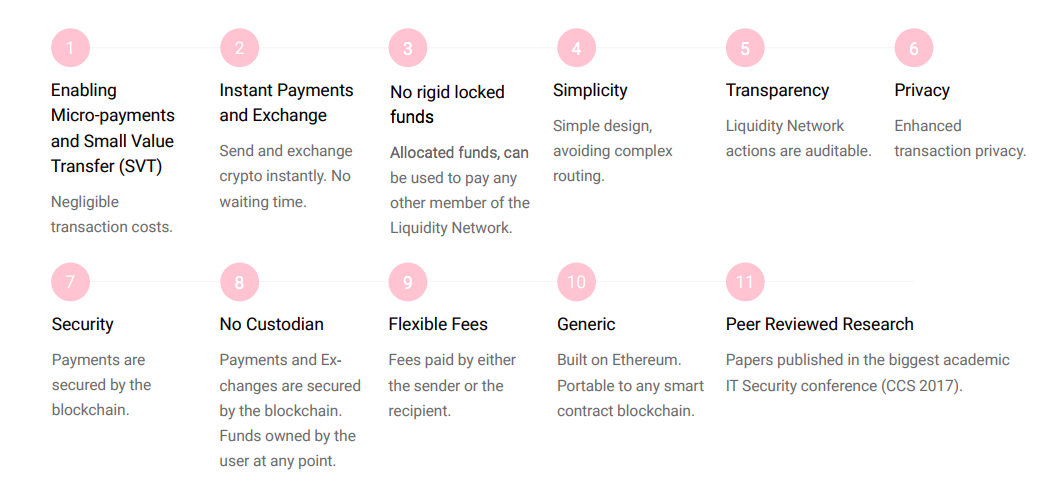 1

Enabling Micro-payments and Small Value Transfer (SVT)

Negligible transaction costs.

2

Instant Payments and Exchange

Send and exchange crypto instantly. No waiting time.

3

No rigid locked funds

Allocated funds, can be used to pay any other member of the Liquidity Network.

4

Simplicity

Simple design, avoiding complex routing.

5

Transparency

Liquidity Network actions are auditable.

6

Privacy

Enhanced transaction privacy.

7

Security

Payments are secured by the blockchain.

8

No Custodian

Payments and Exchanges are secured by the blockchain. Funds owned by the user at any point.

9

Flexible Fees

Fees paid by either the sender or the recipient.

10

Generic

Built on Ethereum. Portable to any smart contract blockchain.

11

Peer Reviewed Research

Papers published in the biggest academic IT Security conference (CCS 2017).